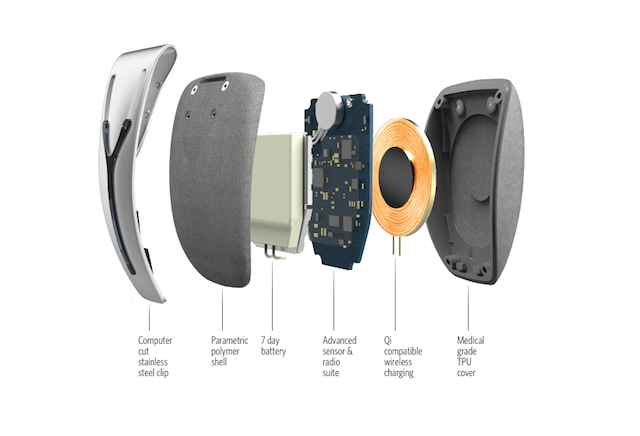 Computer cut stainless steel clip

Parametric polymer shell

7 day battery

Advanced sensor & radio suite

Qi compatible wireless charging

Medical grade TPU cover