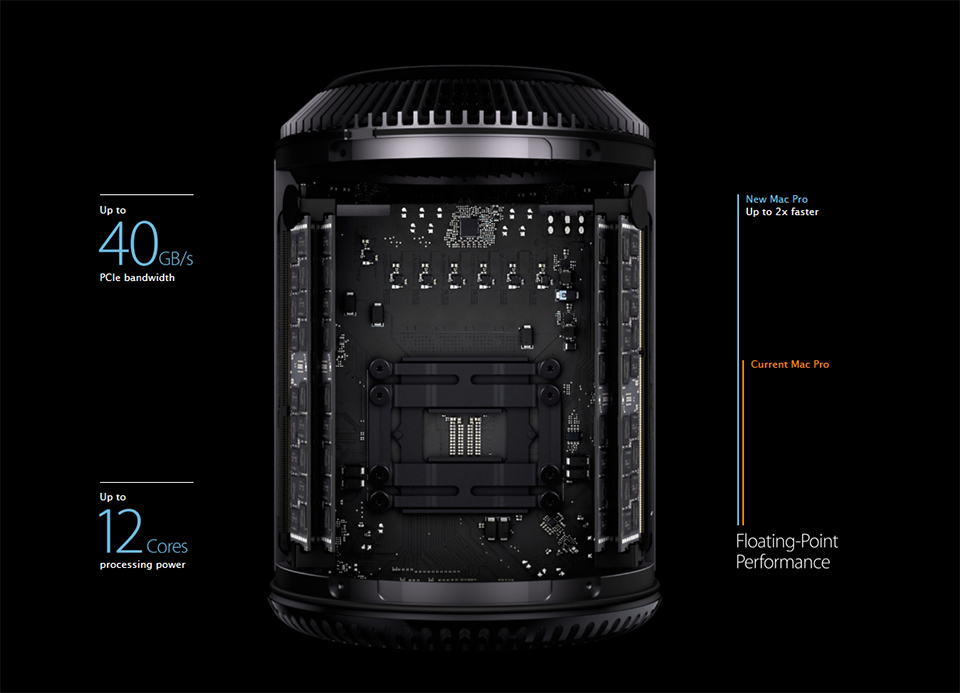 Up to
40GB/s
PCIe bandwidth

Up to
12Cores
processing power

New Mac Pro
Up to 2x faster

Current Mac Pro

Floating-Point Performance