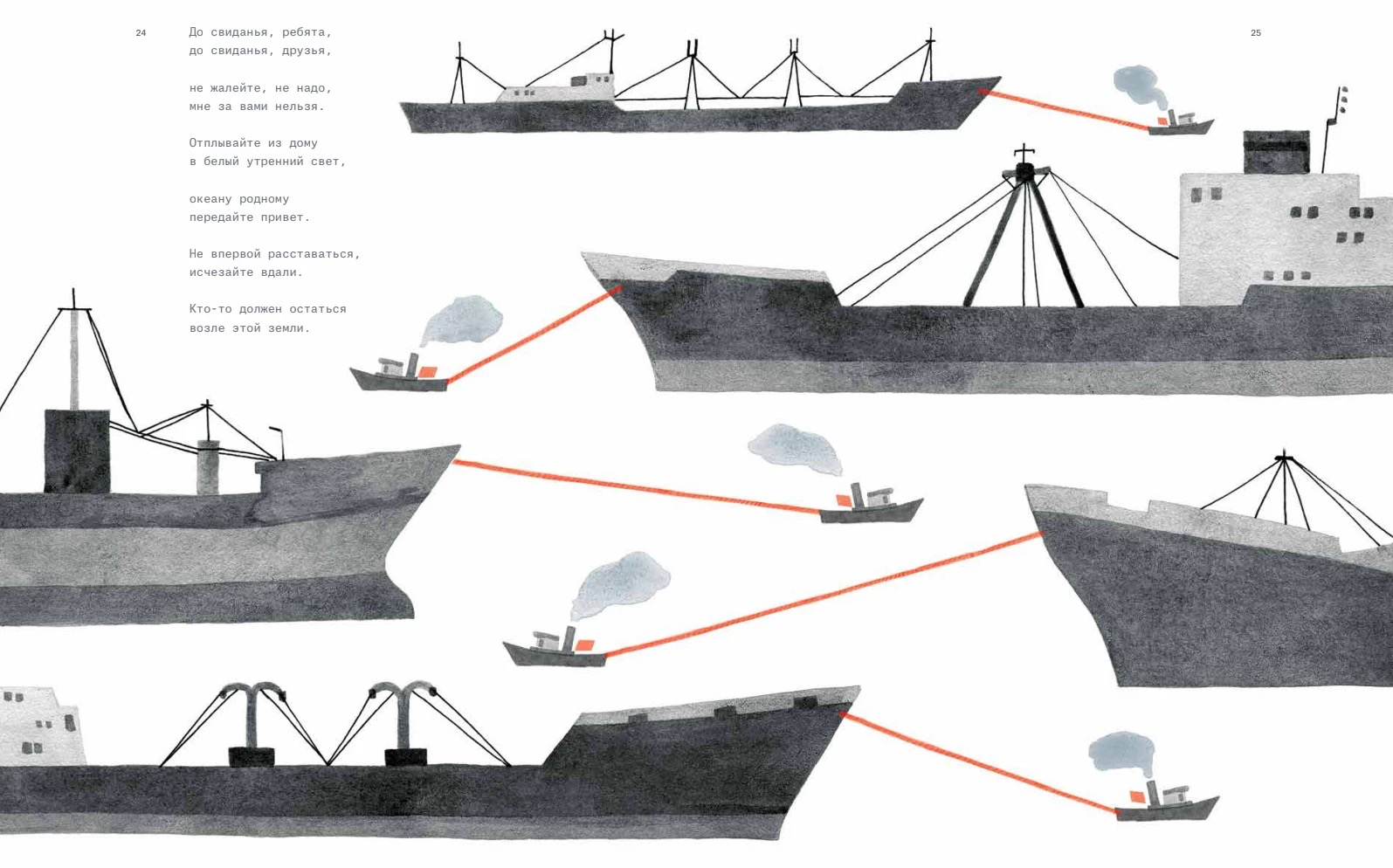 24

До свиданья, ребята,
до свиданья, друзья,

не жалейте, не надо,
мне за вами нельзя.

Отплывайте из дому
в белый утренний свет,

океану родному
передайте привет.

Не впервой расставаться,
исчезайте вдали.

Кто-то должен остаться
возле этой земли.

25