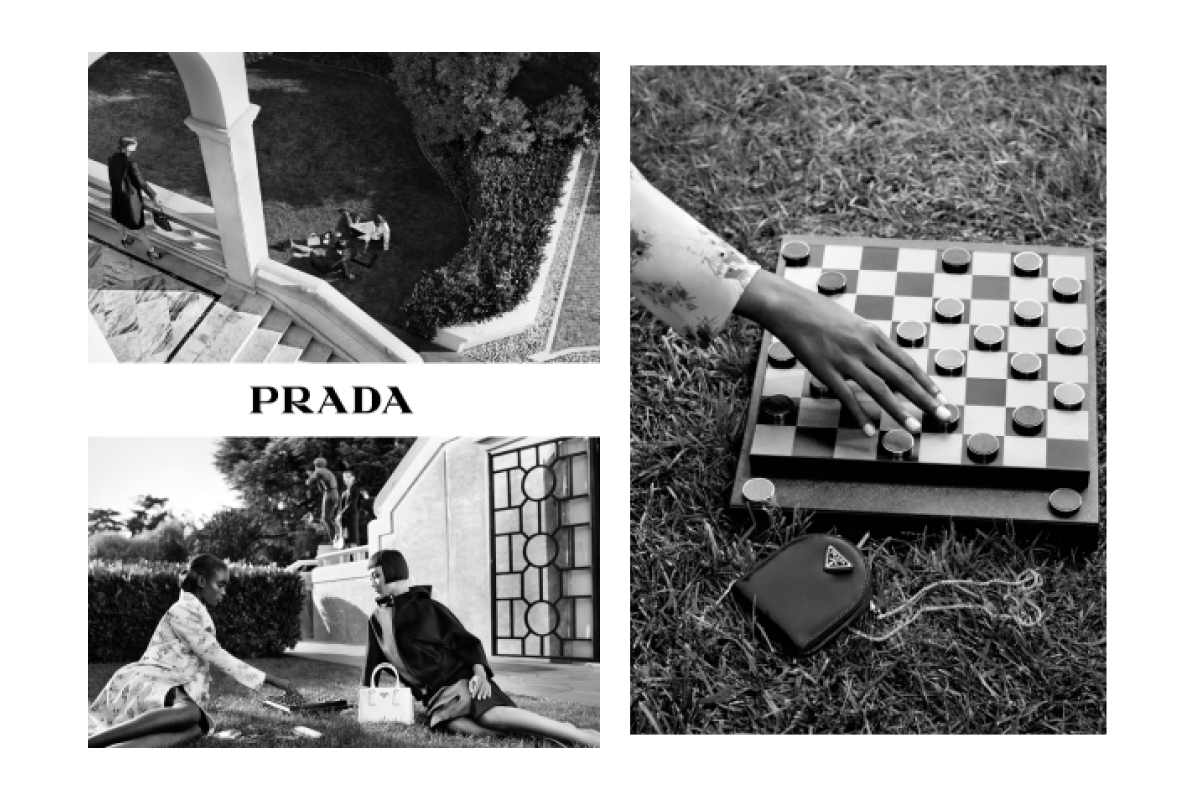 PRADA